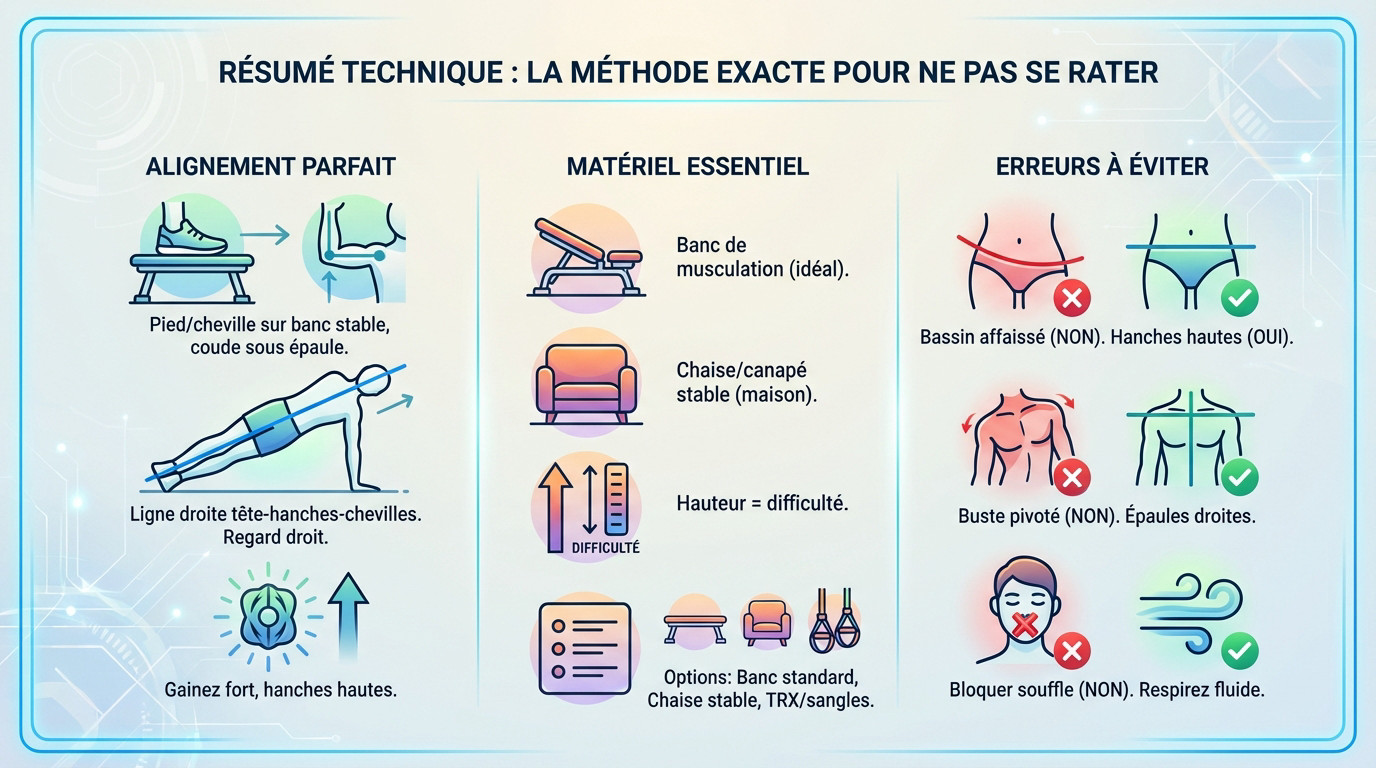 RÉSUMÉ TECHNIQUE : LA MÉTHODE EXACTE POUR NE PAS SE RATER

ALIGNEMENT PARFAIT

Pied/cheville sur banc stable, coude sous épaule.

Ligne droite tête-hanches-chevilles. Regard droit.

Gainez fort, hanches hautes.

MATÉRIEL ESSENTIEL

Banc de musculation (idéal).

Chaise/canapé stable (maison).

DIFFICULTÉ

Hauteur = difficulté.

Options: Banc standard, Chaise stable, TRX/sangles.

ERREURS À ÉVITER

Bassin affaissé (NON). Hanches hautes (OUI).

Buste pivoté (NON). Épaules droites.

Bloquer souffle (NON). Respirez fluide.